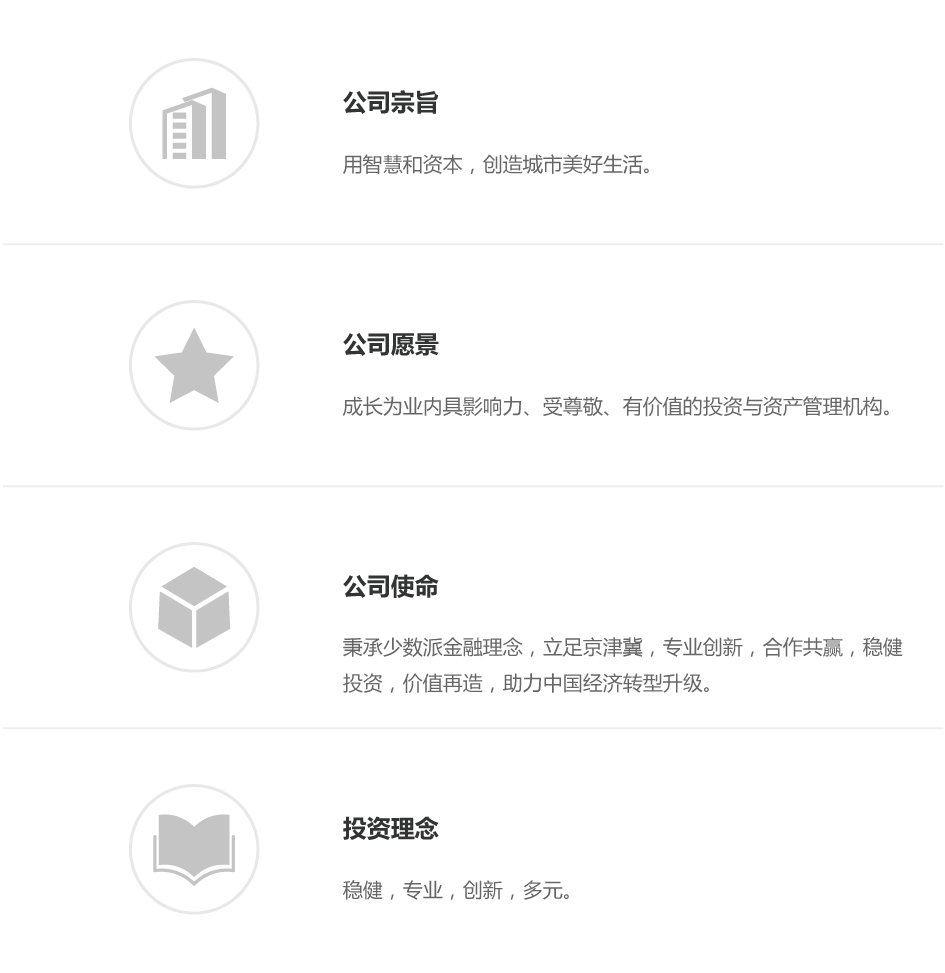 公司宗旨

用智慧和资本，创造城市美好生活。

公司愿景

成长为业内具影响力、受尊敬、有价值的投资与资产管理机构。

公司使命

秉承少数派金融理念，立足京津冀，专业创新，合作共赢，稳健投资，价值再造，助力中国经济转型升级。

投资理念

稳健，专业，创新，多元。